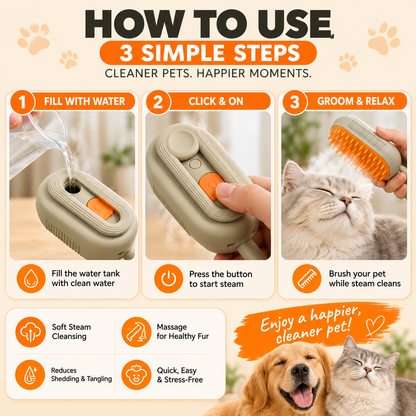 HOW TO USE

3 SIMPLE STEPS

CLEANER PETS. HAPPIER MOMENTS.

1 FILL WITH WATER

Fill the water tank with clean water

2 CLICK & ON

Press the button to start steam

3 GROOM & RELAX

Brush your pet while steam cleans

Soft Steam Cleansing

Massage for Healthy Fur

Reduces Shedding & Tangling

Quick, Easy & Stress-Free

Enjoy a happier, cleaner pet!